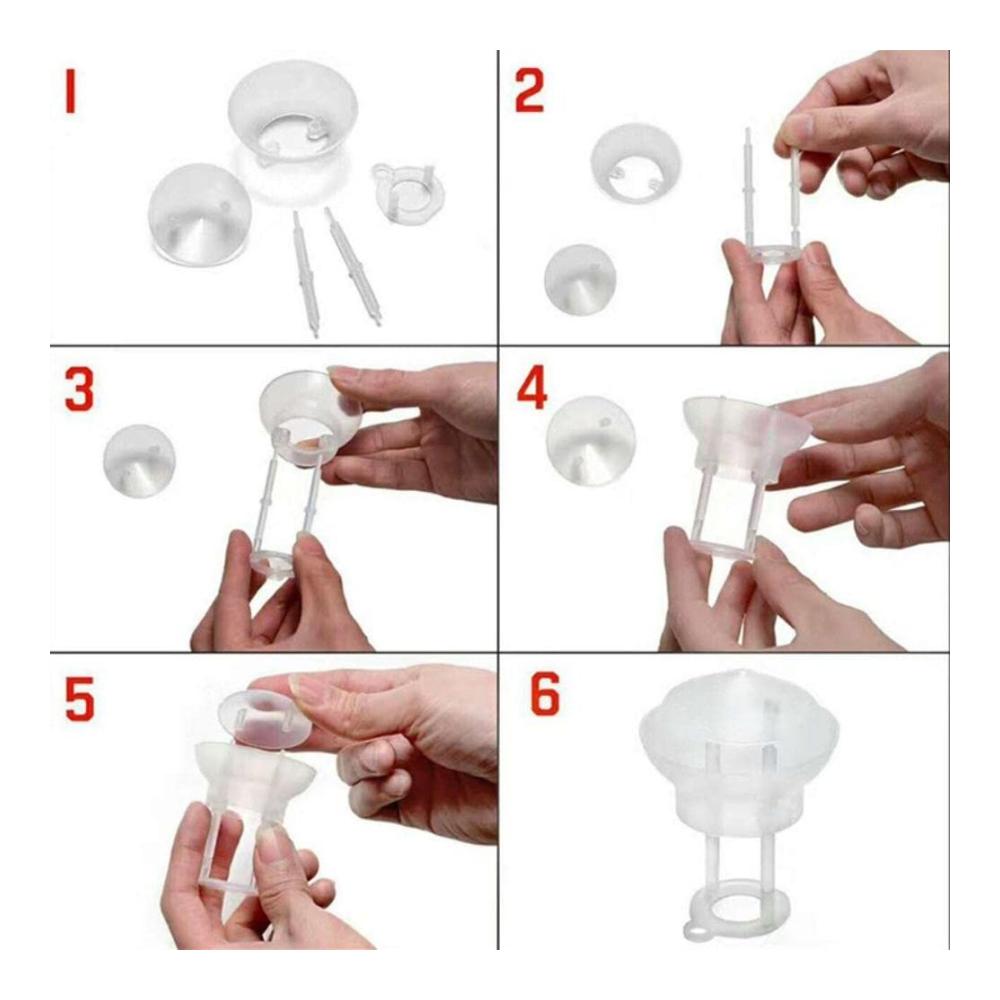 1

2

3

4

5

6