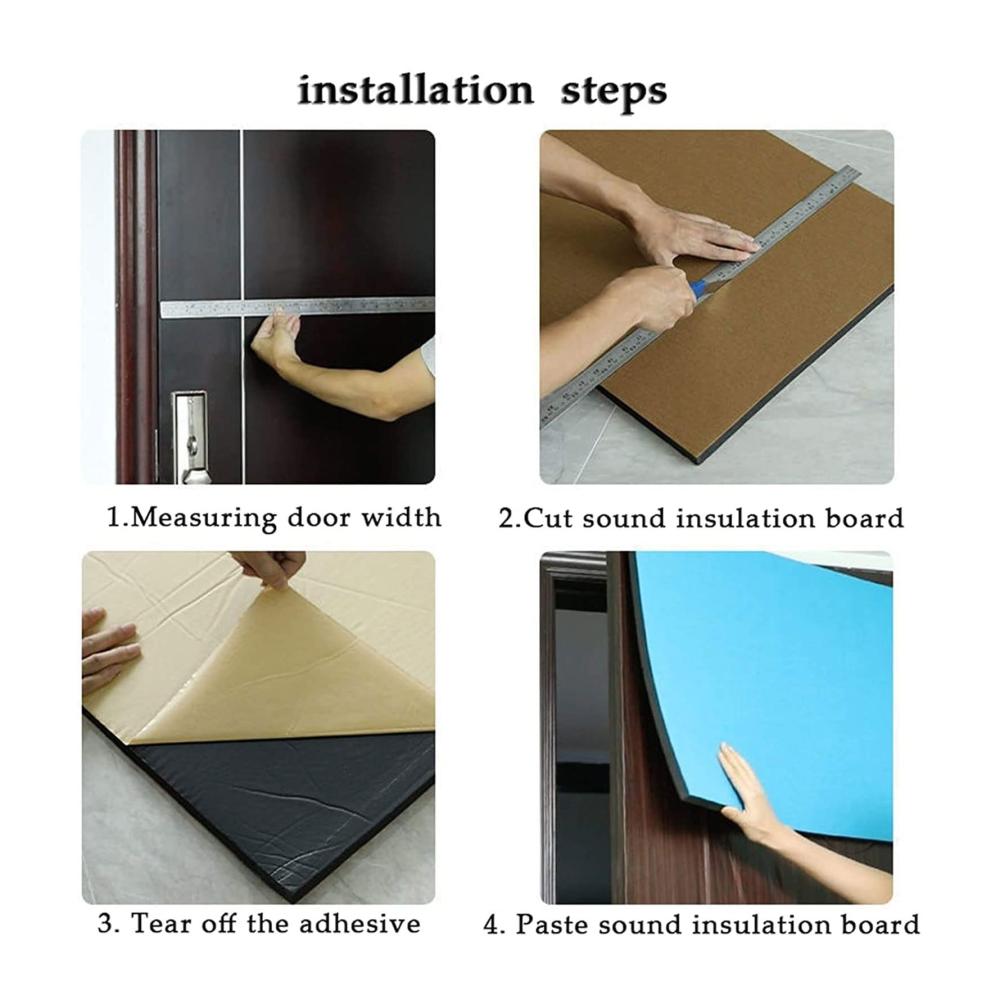 installation steps

1.Measuring door width

2.Cut sound insulation board

3. Tear off the adhesive

4. Paste sound insulation board